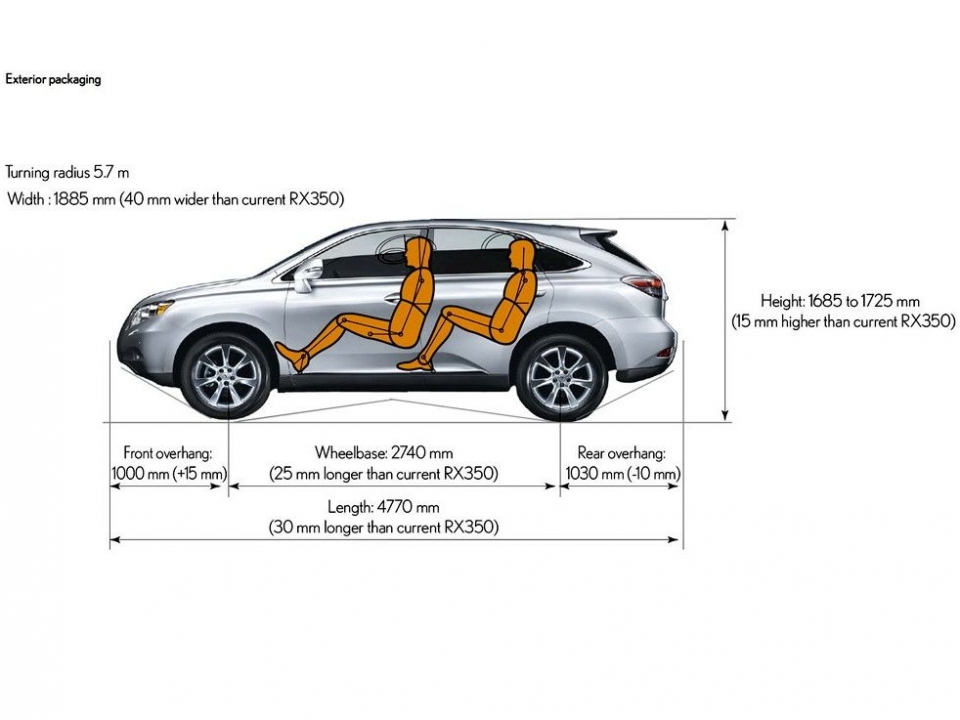 Exterior packaging

Turning radius 5.7 m
Width : 1885 mm (40 mm wider than current RX350)

Height: 1685 to 1725 mm
(15 mm higher than current RX350)

Front overhang:
1000 mm (+15 mm)

Wheelbase: 2740 mm
(25 mm longer than current RX350)

Rear overhang:
1030 mm (-10 mm)

Length: 4770 mm
(30 mm longer than current RX350)